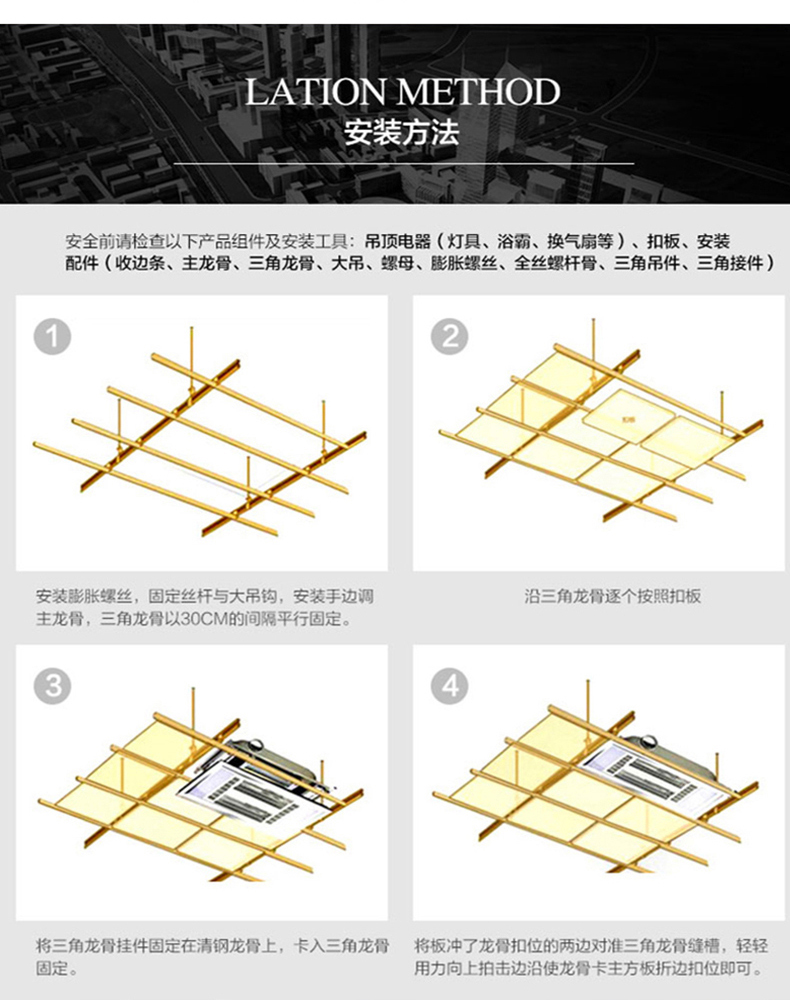 LATION METHOD
安装方法

安全前请检查以下产品组件及安装工具：吊顶电器（灯具、浴霸、换气扇等）、扣板、安装配件（收边条、主龙骨、三角龙骨、大吊、螺母、膨胀螺丝、全丝螺杆骨、三角吊件、三角接件）

1

安装膨胀螺丝，固定丝杆与大吊钩，安装手边调主龙骨，三角龙骨以30CM的间隔平行固定。

2

沿三角龙骨逐个按照扣板

3

将三角龙骨挂件固定在清钢龙骨上，卡入三角龙骨固定。

4

将板冲了龙骨扣位的两边对准三角龙骨缝槽，轻轻用力向上拍击边沿使龙骨卡主方板折边扣位即可。