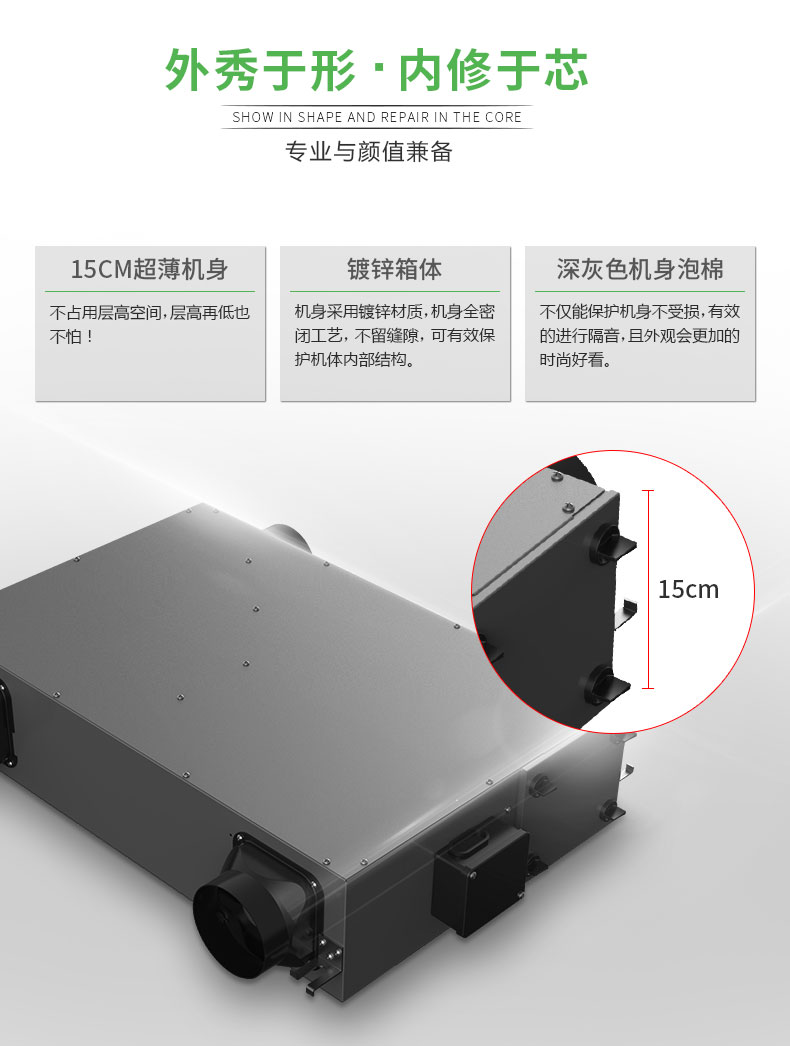 外秀于形 · 内修于芯

SHOW IN SHAPE AND REPAIR IN THE CORE

专业与颜值兼备

15CM超薄机身

不占用层高空间，层高再低也不怕！

镀锌箱体

机身采用镀锌材质，机身全密闭工艺，不留缝隙，可有效保护机体内部结构。

深灰色机身泡棉

不仅能保护机身不受损，有效的进行隔音，且外观会更加的时尚好看。

15cm